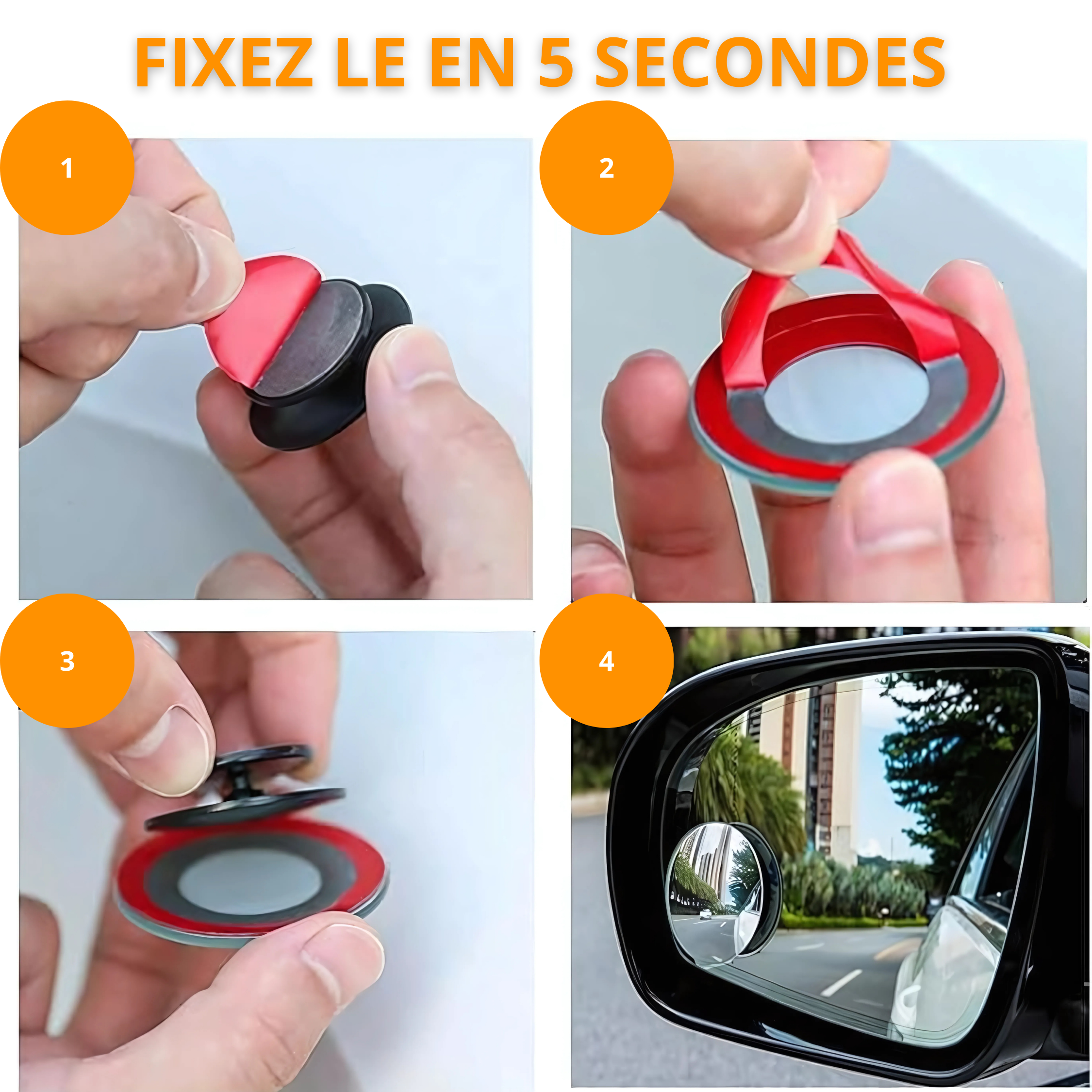 FIXEZ LE EN 5 SECONDES

1

2

3

4