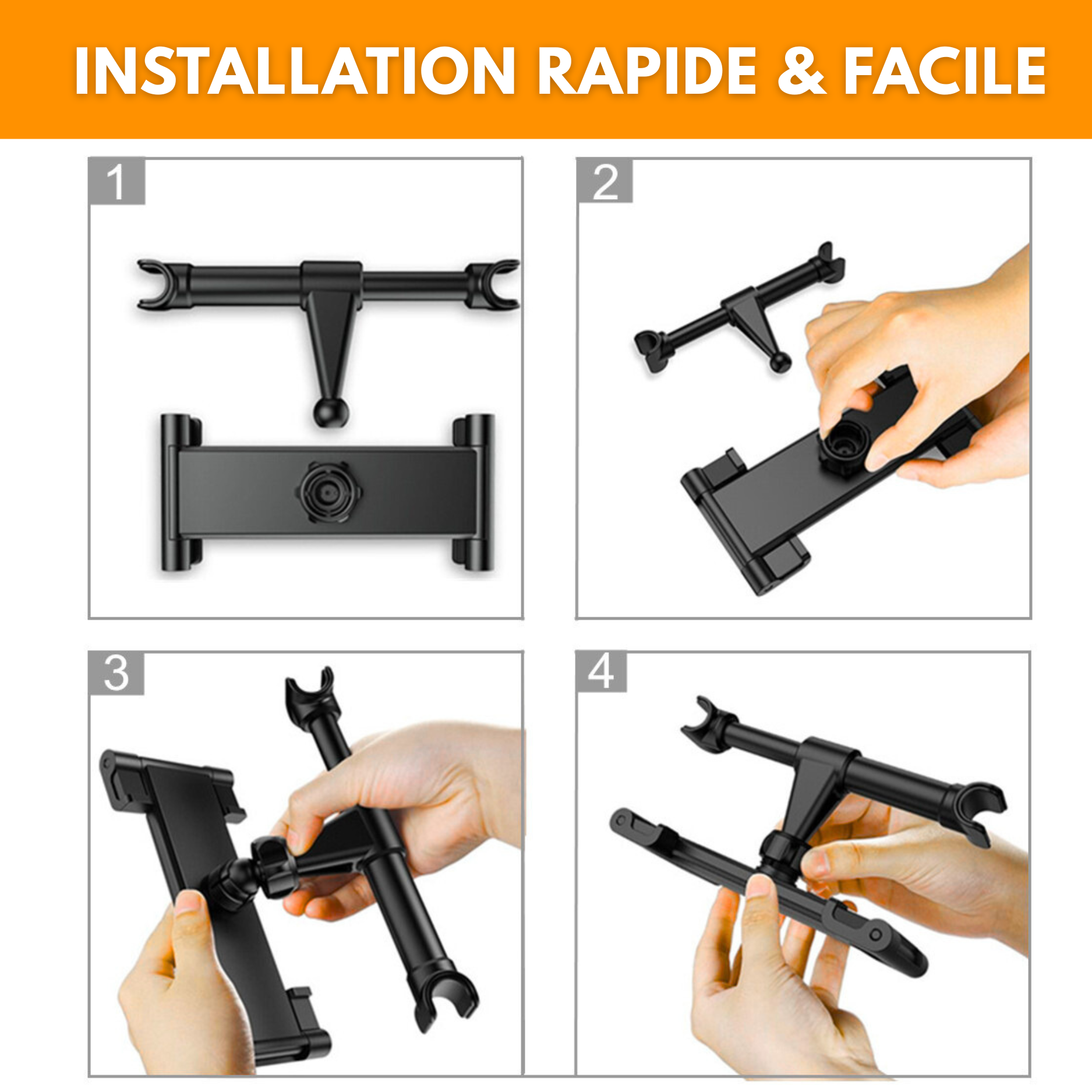 INSTALLATION RAPIDE & FACILE

1

2

3

4