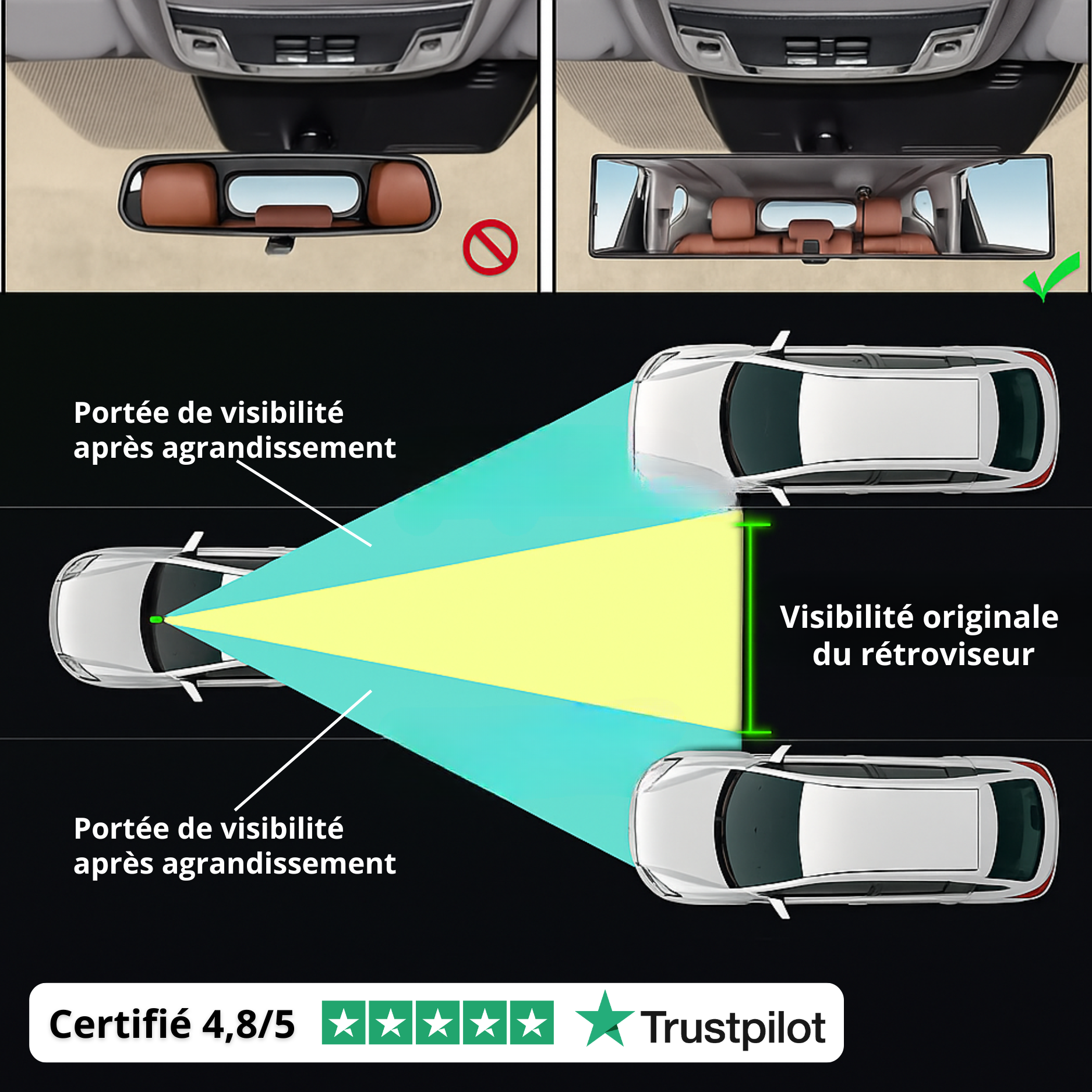 Portée de visibilité après agrandissement

Visibilité originale du rétroviseur

Portée de visibilité après agrandissement

Certifié 4,8/5 Trustpilot